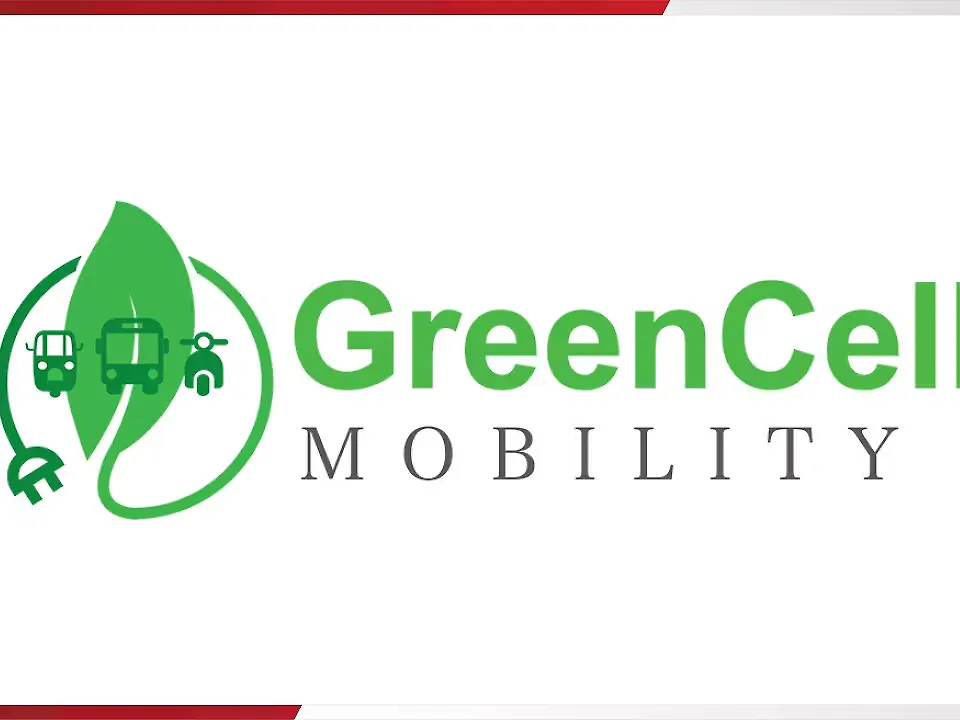 GreenCell
MOBILITY