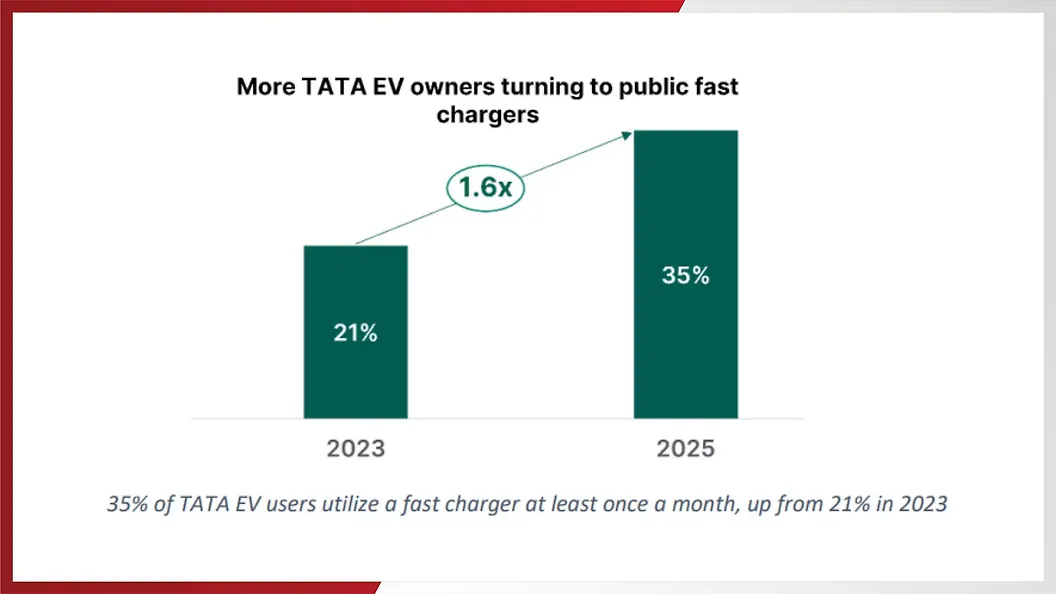 More TATA EV owners turning to public fast chargers

1.6x

21%

35%

2023

2025

35% of TATA EV users utilize a fast charger at least once a month, up from 21% in 2023