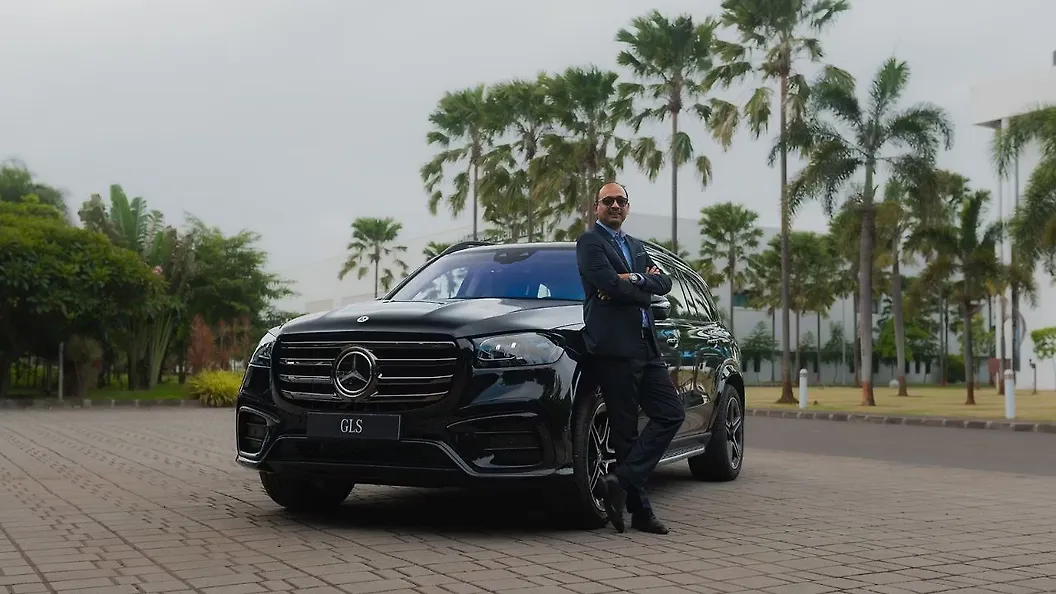 GLS