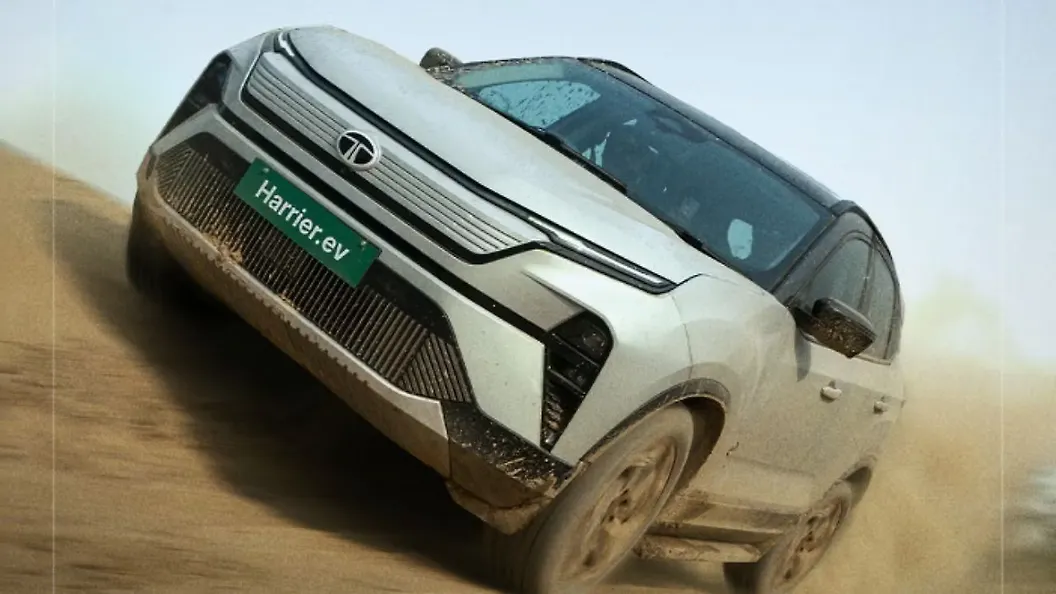 Harrier.ev