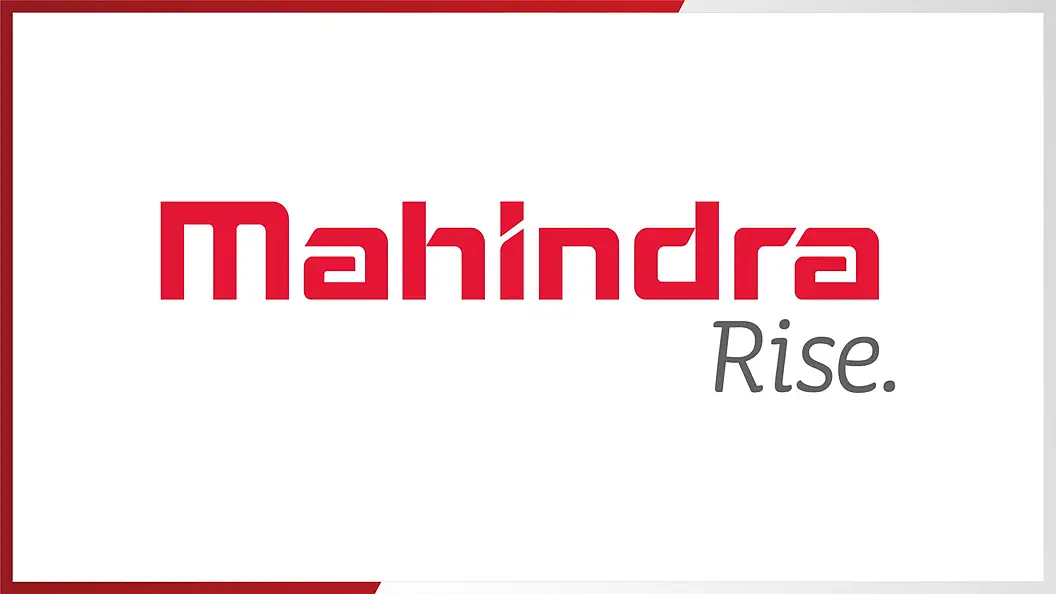 Mahindra
Rise.