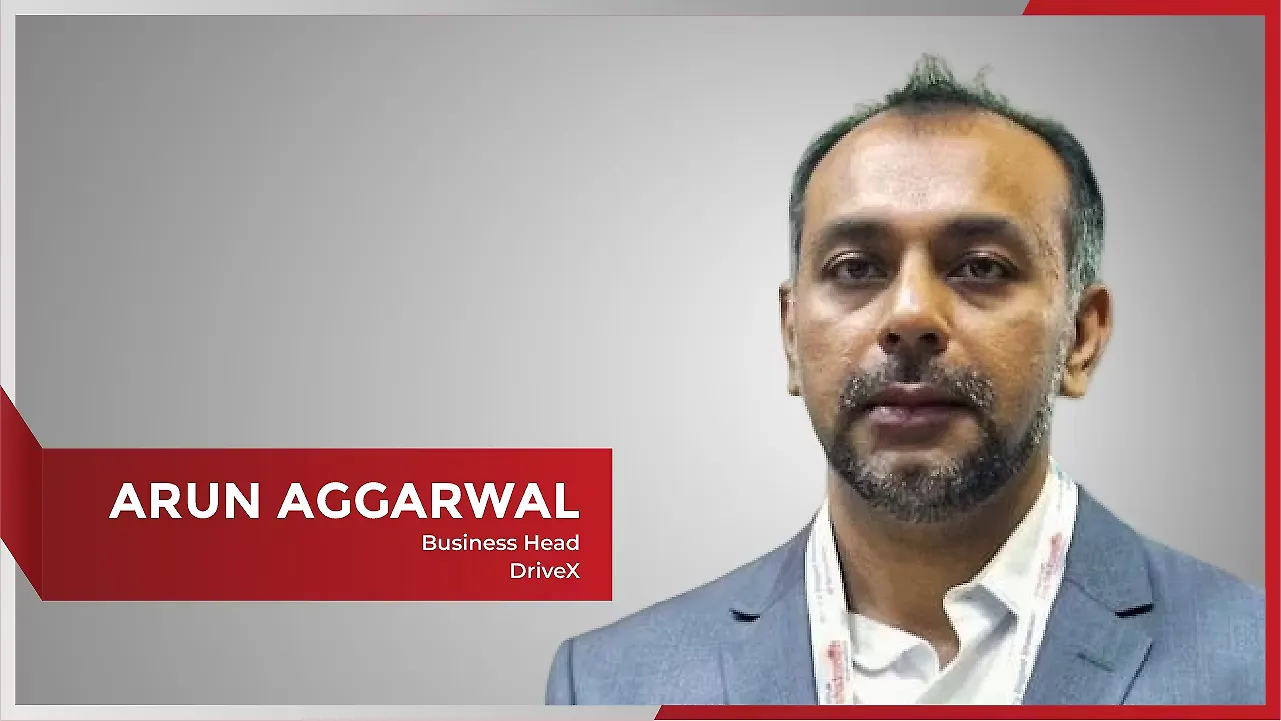 ARUN AGGARWAL
Business Head
DriveX