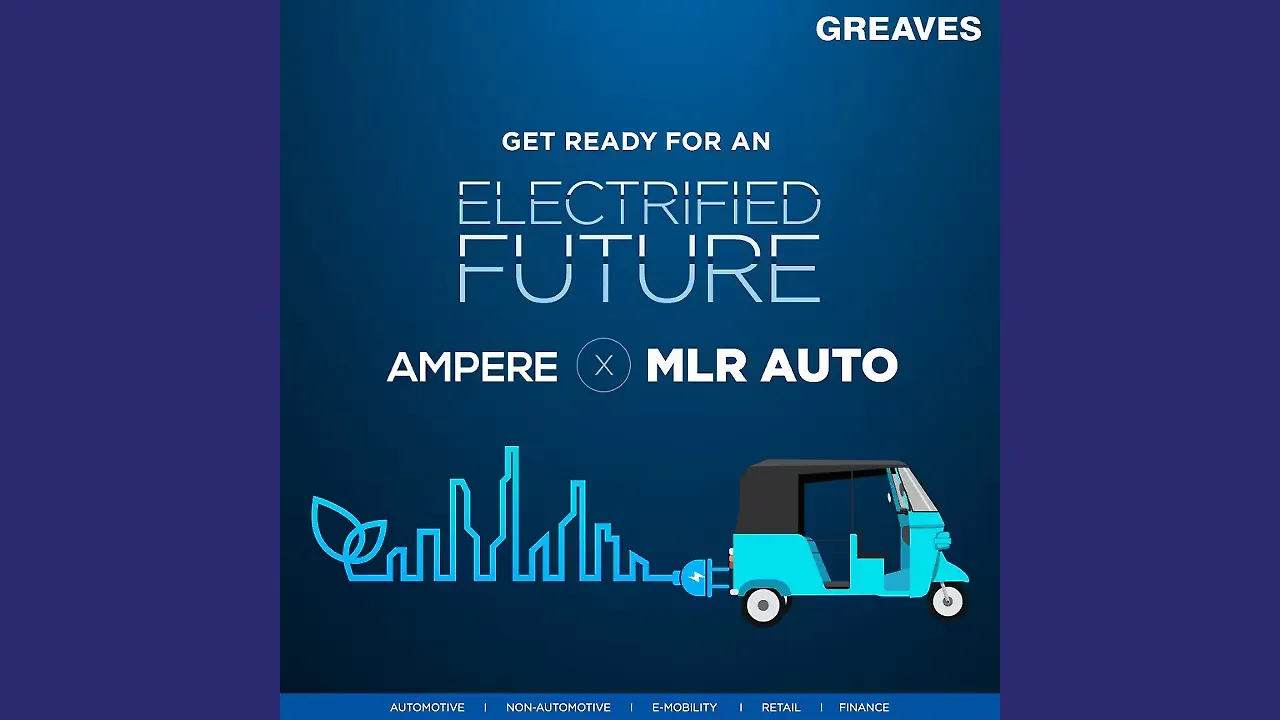 GREAVES

GET READY FOR AN

ELECTRIFIED FUTURE

AMPERE X MLR AUTO

AUTOMOTIVE | NON-AUTOMOTIVE | E-MOBILITY | RETAIL | FINANCE