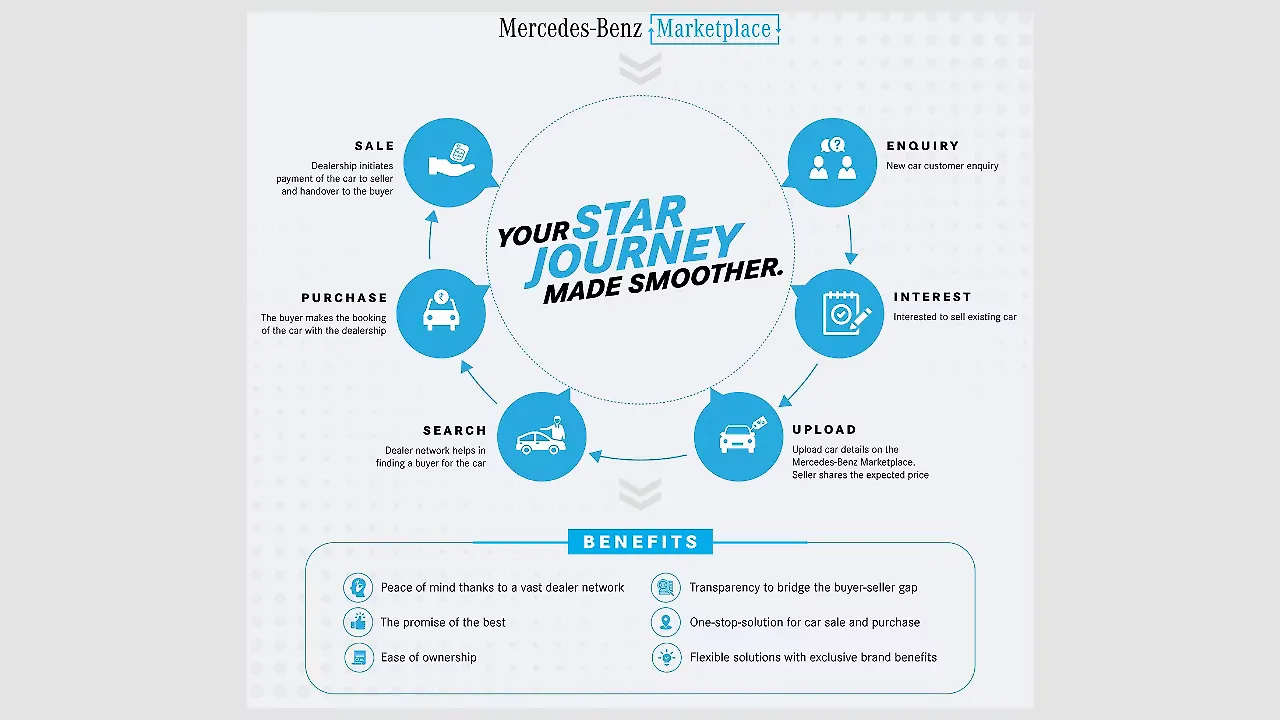 Mercedes-Benz Marketplace

YOUR STAR JOURNEY MADE SMOOTHER.

ENQUIRY
New car customer enquiry

INTEREST
Interested to sell existing car

UPLOAD
Upload car details on the Mercedes-Benz Marketplace. Seller shares the expected price

SEARCH
Dealer network helps in finding a buyer for the car

PURCHASE
The buyer makes the booking of the car with the dealership

SALE
Dealership initiates payment of the car to seller and handover to the buyer

BENEFITS

Peace of mind thanks to a vast dealer network

The promise of the best

Ease of ownership

Transparency to bridge the buyer-seller gap

One-stop-solution for car sale and purchase

Flexible solutions with exclusive brand benefits