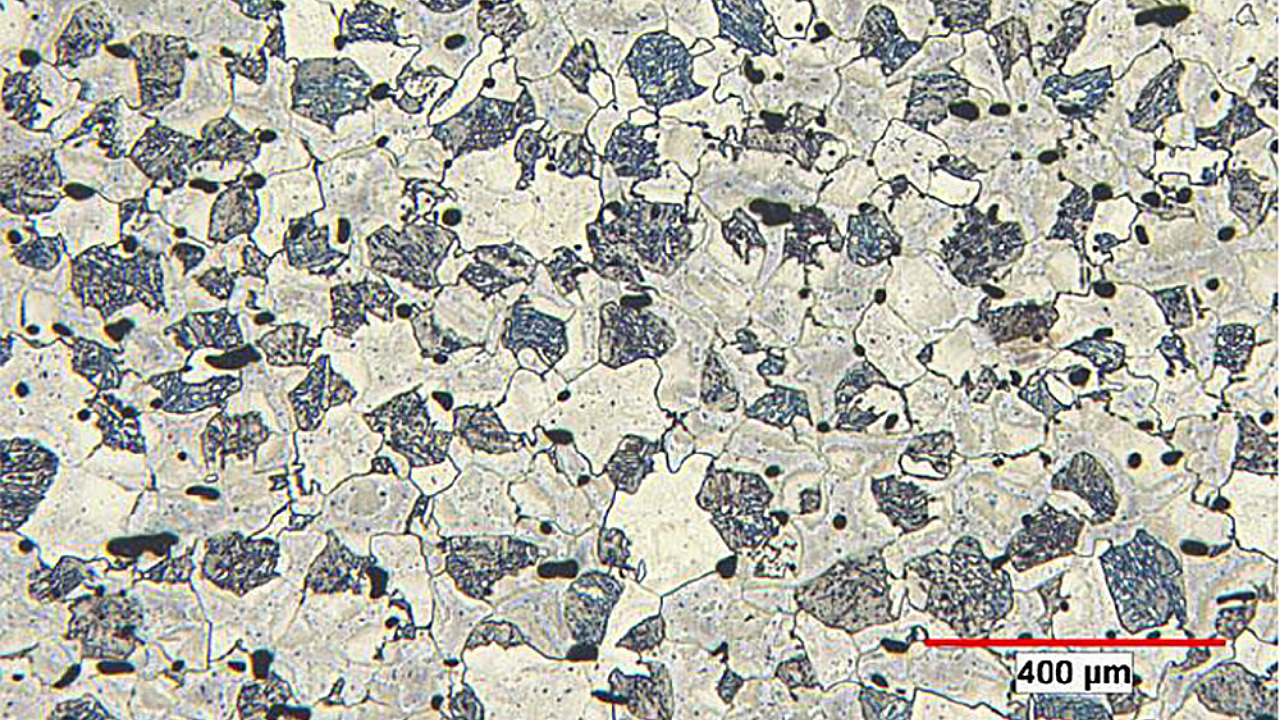 400 µm