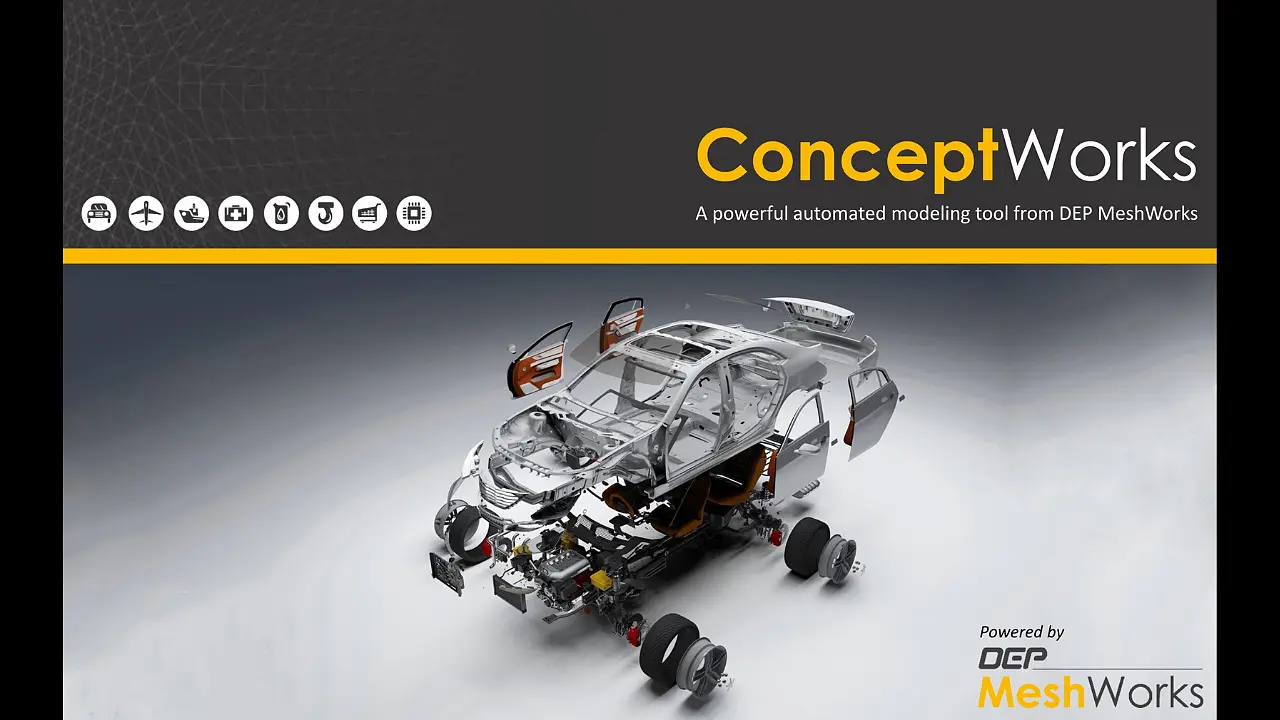 ConceptWorks

A powerful automated modeling tool from DEP MeshWorks

Powered by
DEP
MeshWorks