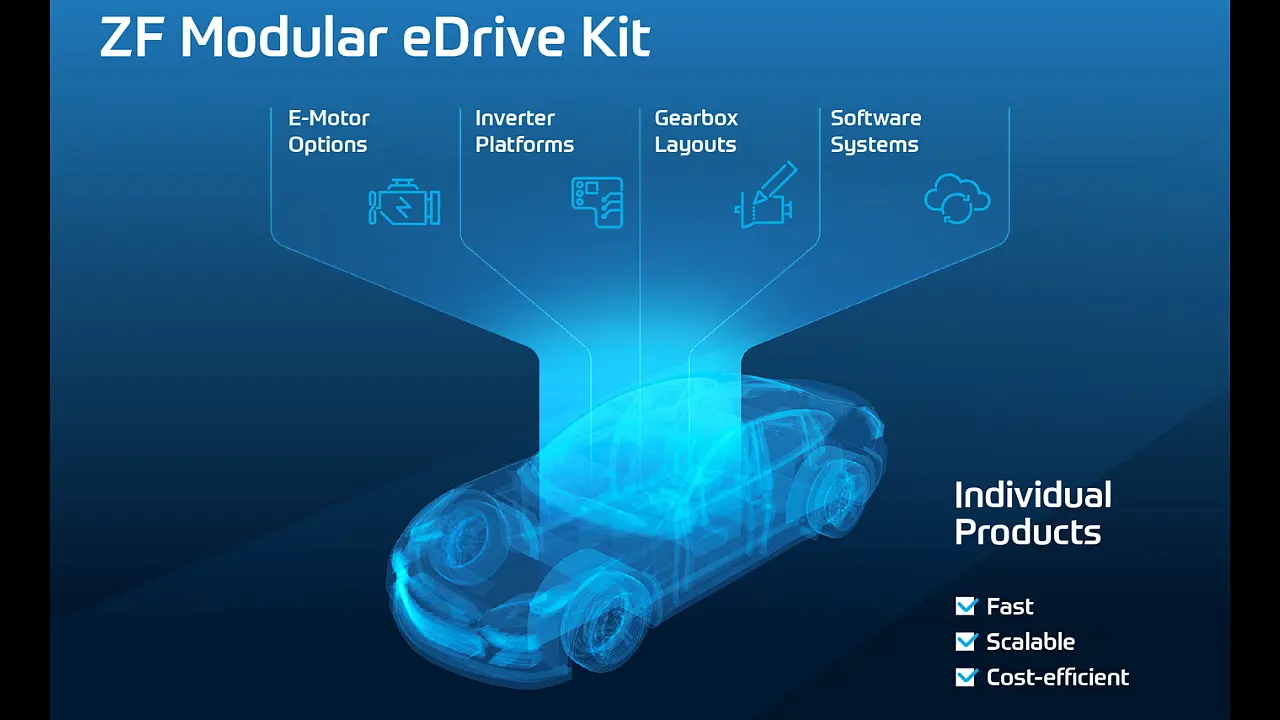 ZF Modular eDrive Kit

E-Motor Options

Inverter Platforms

Gearbox Layouts

Software Systems

Individual Products

Fast

Scalable

Cost-efficient